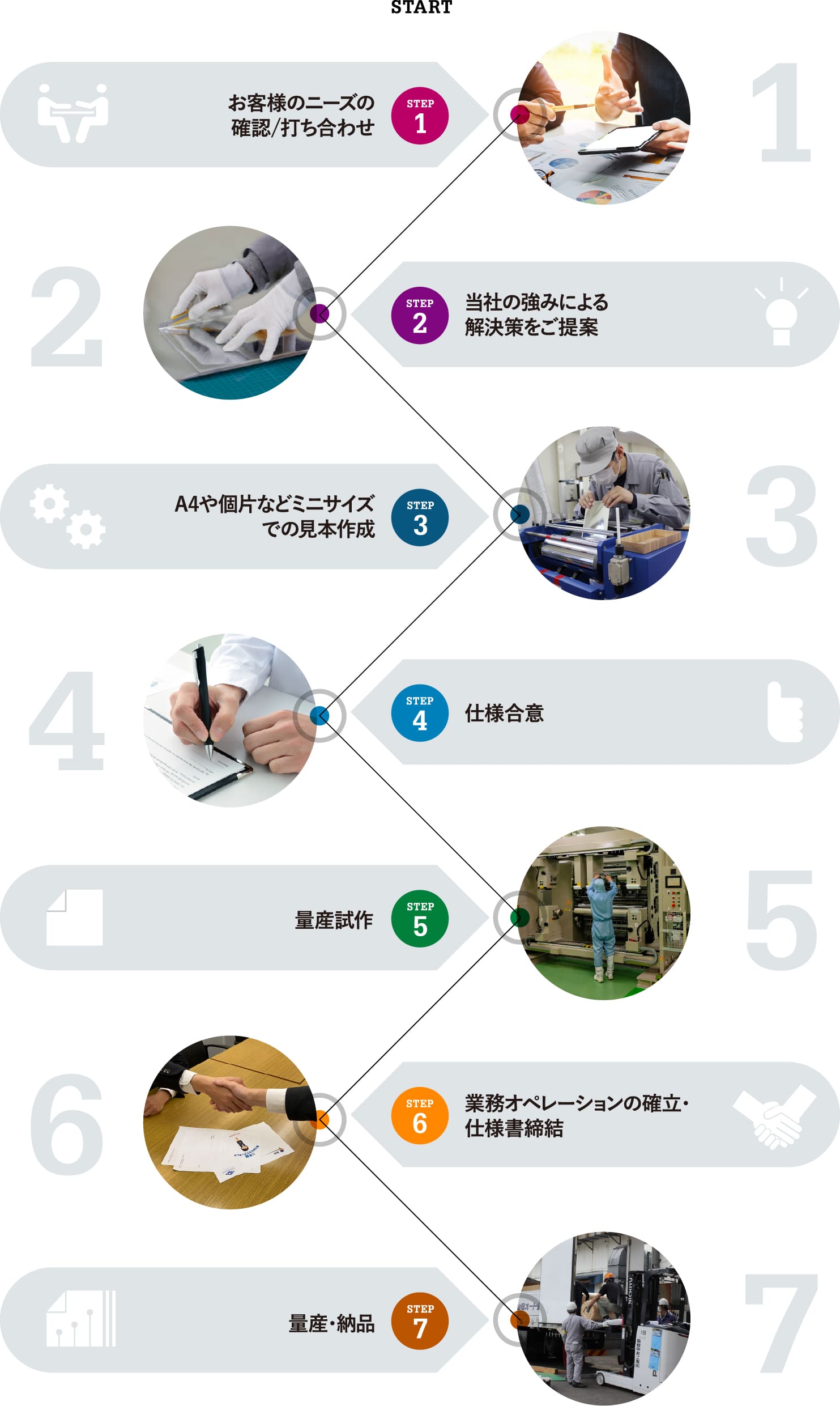 START

お客様のニーズの確認/打ち合わせ

STEP 1

1

2

STEP 2

当社の強みによる解決策をご提案

A4や個片などミニサイズでの見本作成

STEP 3

3

4

STEP 4

仕様合意

量産試作

STEP 5

5

6

STEP 6

業務オペレーションの確立・仕様書締結

量産・納品

STEP 7

7