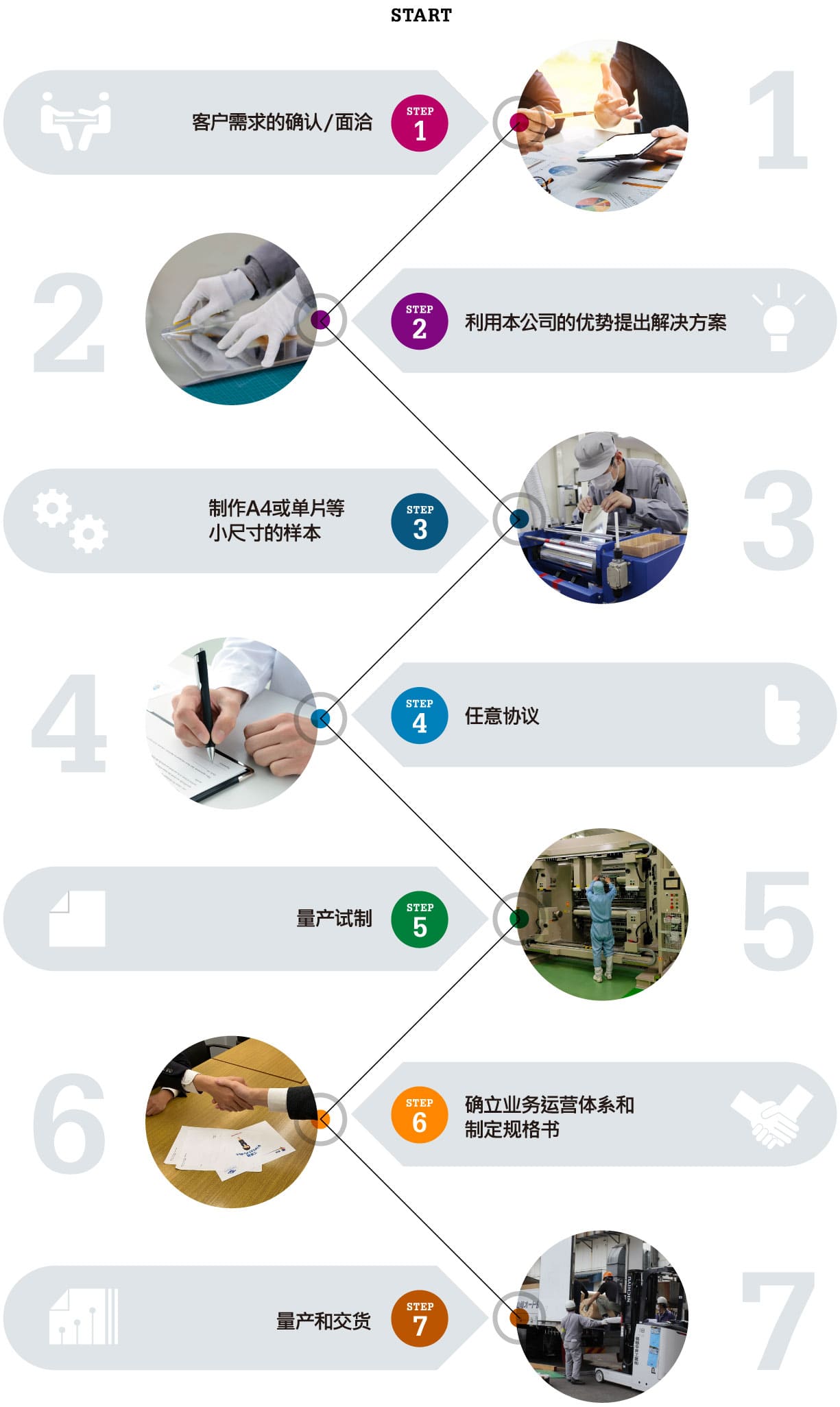 START

客户需求的确认/面洽

STEP 1

1

2

STEP 2

利用本公司的优势提出解决方案

制作A4或单片等小尺寸的样本

STEP 3

3

4

STEP 4

任意协议

量产试制

STEP 5

5

6

STEP 6

确立业务运营体系和制定规格书

量产和交货

STEP 7

7